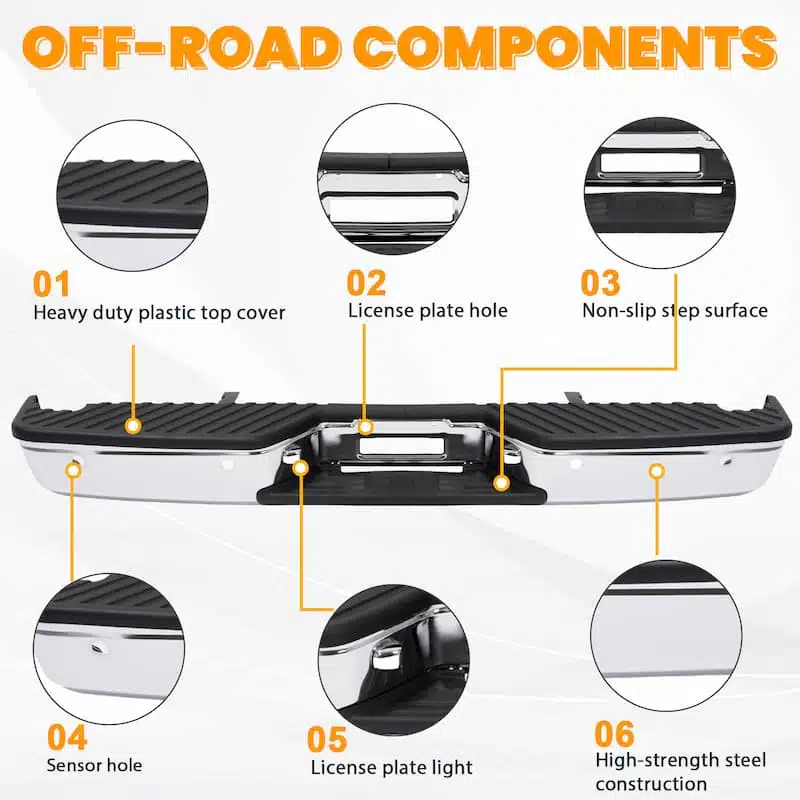 OFF-ROAD COMPONENTS

01
Heavy duty plastic top cover

02
License plate hole

03
Non-slip step surface

04
Sensor hole

05
License plate light

06
High-strength steel construction