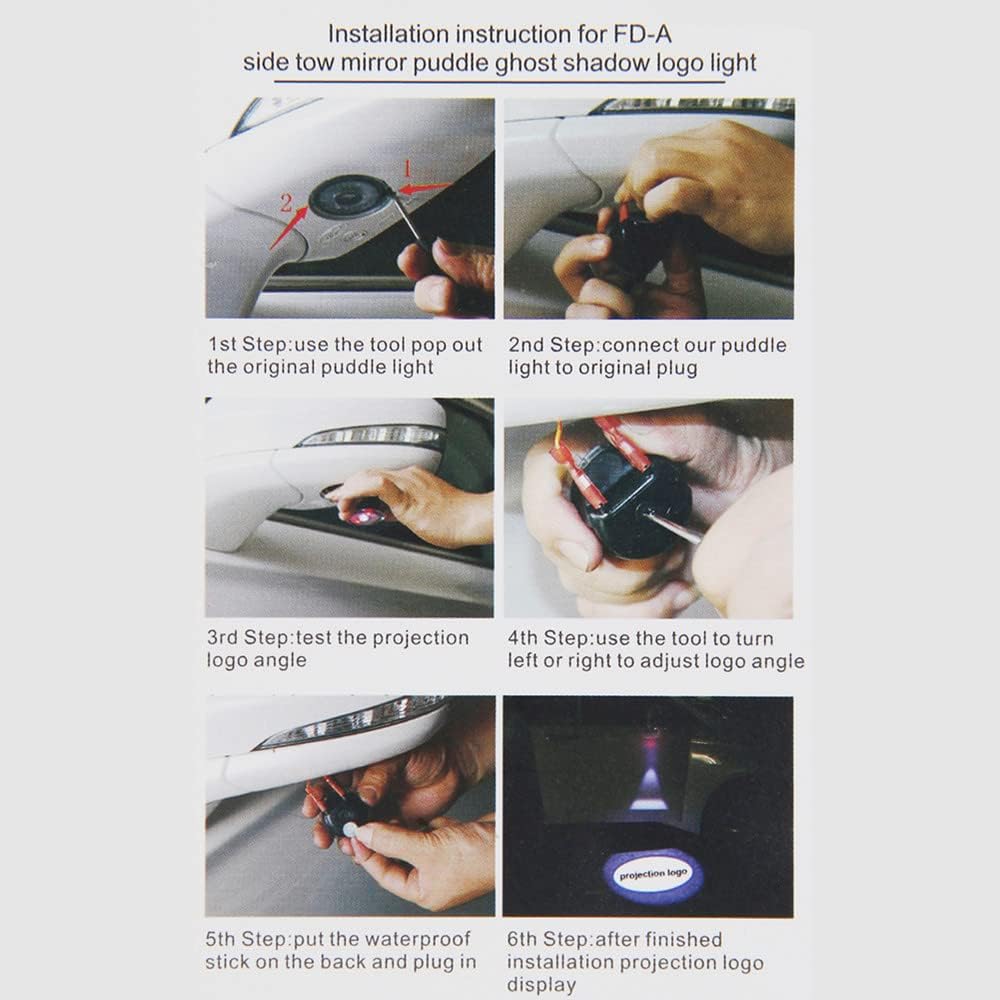 Installation instruction for FD-A
side tow mirror puddle ghost shadow logo light

1
2

1st Step:use the tool pop out the original puddle light

2nd Step:connect our puddle light to original plug

3rd Step:test the projection logo angle

4th Step:use the tool to turn left or right to adjust logo angle

5th Step:put the waterproof stick on the back and plug in

projection logo

6th Step:after finished installation projection logo display