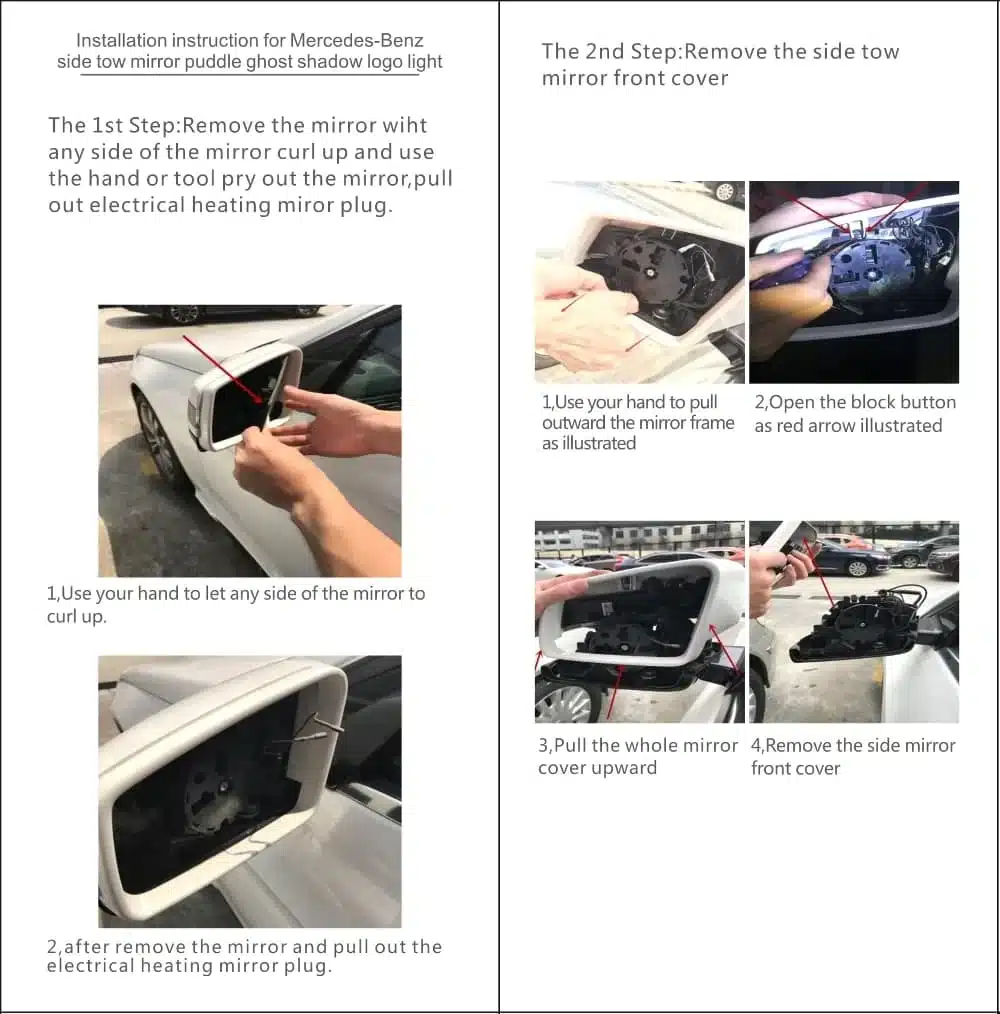 Installation instruction for Mercedes-Benz side tow mirror puddle ghost shadow logo light

The 1st Step:Remove the mirror wiht any side of the mirror curl up and use the hand or tool pry out the mirror,pull out electrical heating miror plug.

1,Use your hand to let any side of the mirror to curl up.

2,after remove the mirror and pull out the electrical heating mirror plug.

The 2nd Step:Remove the side tow mirror front cover

1,Use your hand to pull outward the mirror frame as illustrated

2,Open the block button as red arrow illustrated

3,Pull the whole mirror cover upward

4,Remove the side mirror front cover