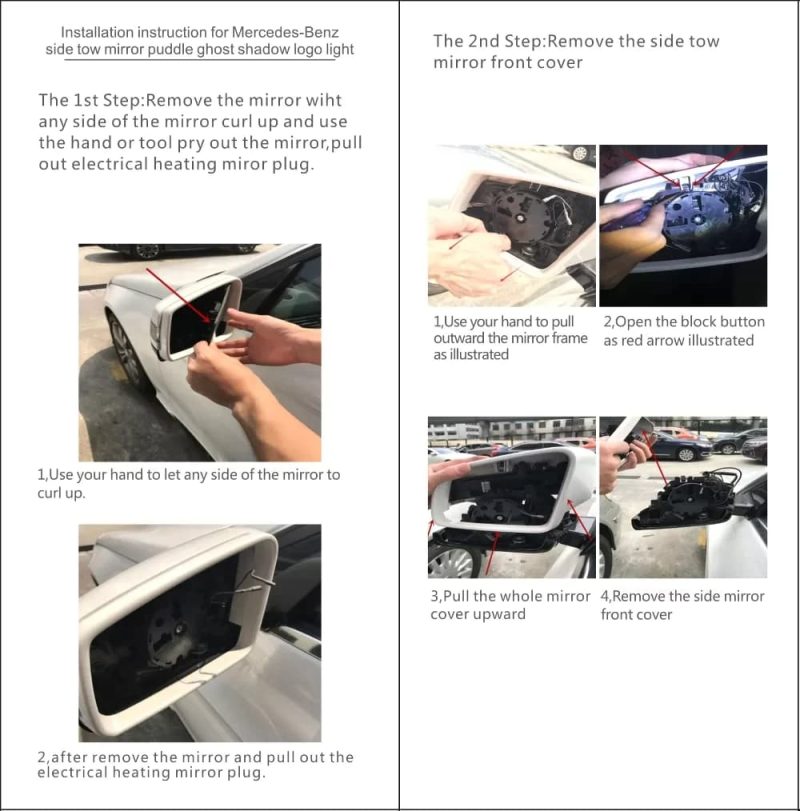 Installation instruction for Mercedes-Benz side tow mirror puddle ghost shadow logo light

The 1st Step:Remove the mirror wiht any side of the mirror curl up and use the hand or tool pry out the mirror,pull out electrical heating miror plug.

1,Use your hand to let any side of the mirror to curl up.

2,after remove the mirror and pull out the electrical heating mirror plug.

The 2nd Step:Remove the side tow mirror front cover

1,Use your hand to pull outward the mirror frame as illustrated

2,Open the block button as red arrow illustrated

3,Pull the whole mirror cover upward

4,Remove the side mirror front cover