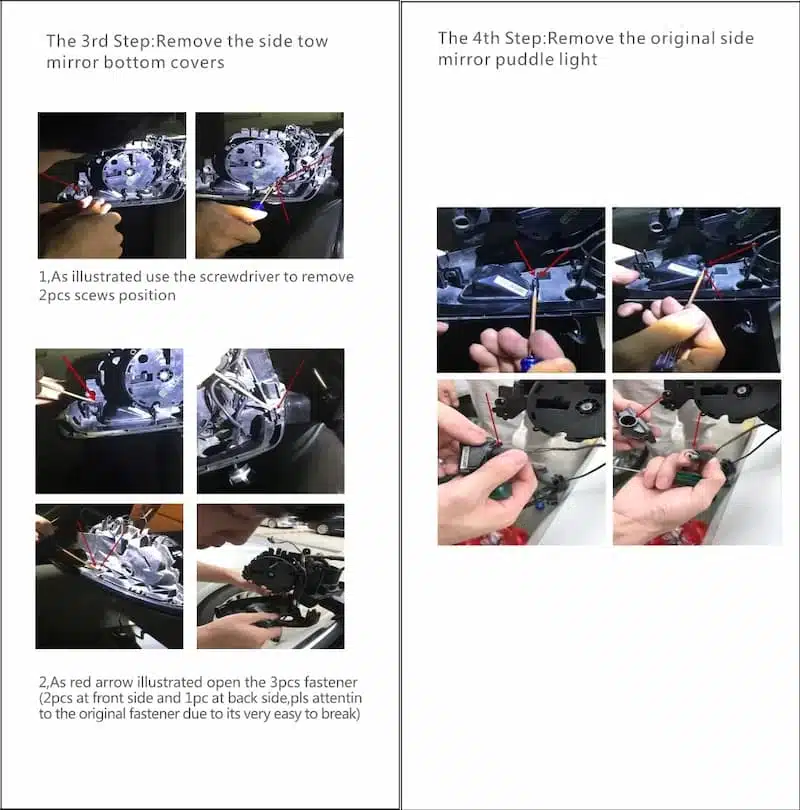 The 3rd Step:Remove the side tow mirror bottom covers

1,As illustrated use the screwdriver to remove 2pcs scews position

2,As red arrow illustrated open the 3pcs fastener (2pcs at front side and 1pc at back side,pls attentin to the original fastener due to its very easy to break)

The 4th Step:Remove the original side mirror puddle light