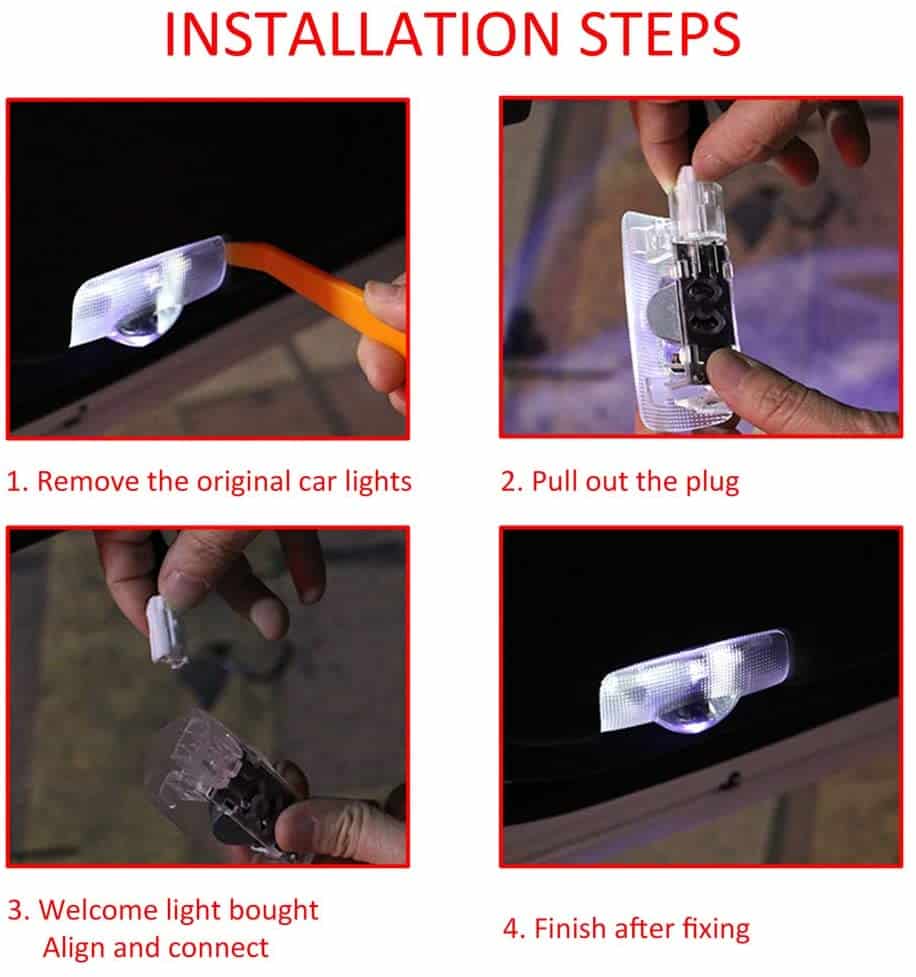 INSTALLATION STEPS

1. Remove the original car lights

2. Pull out the plug

3. Welcome light bought
Align and connect

4. Finish after fixing